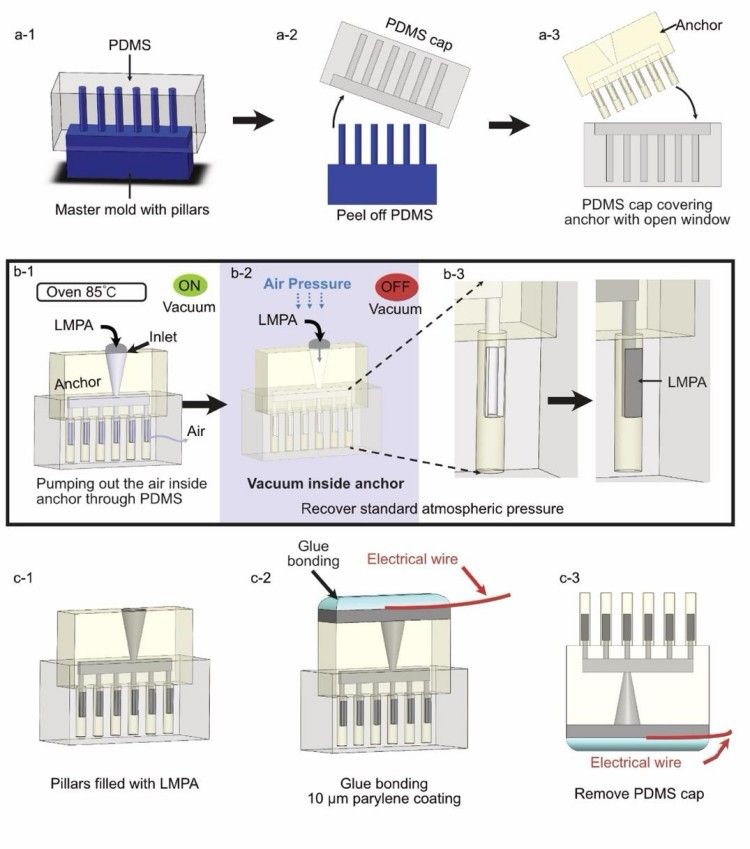 a-1

PDMS

Master mold with pillars

a-2

PDMS cap

Peel off PDMS

a-3

Anchor

PDMS cap covering anchor with open window

b-1

Oven 85°C

ON Vacuum

LMPA

Inlet

Anchor

Air

Pumping out the air inside anchor through PDMS

b-2

Air Pressure

OFF Vacuum

LMPA

Vacuum inside anchor

b-3

LMPA

Recover standard atmospheric pressure

c-1

Pillars filled with LMPA

c-2

Glue bonding

Electrical wire

Glue bonding
10 μm parylene coating

c-3

Electrical wire

Remove PDMS cap